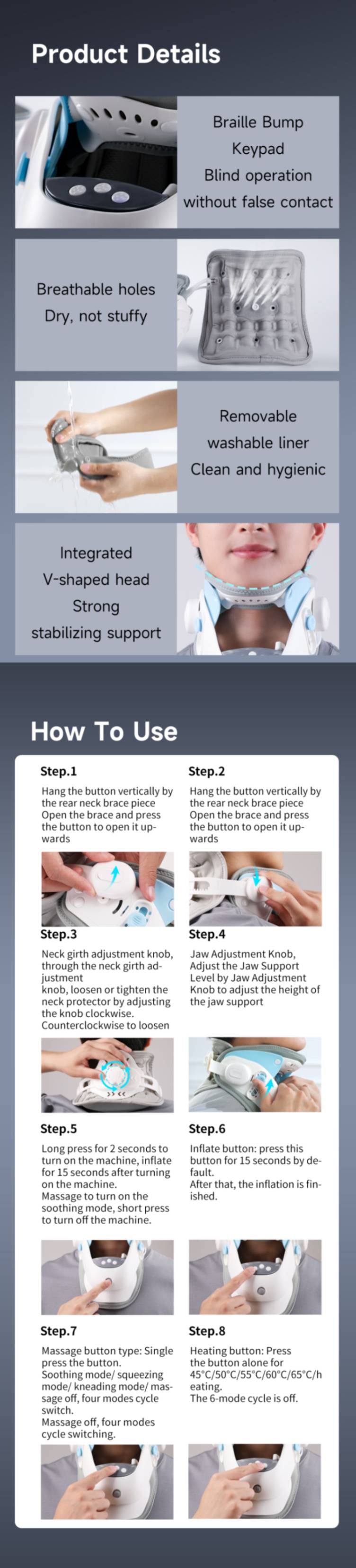 Product Details

Braille Bump Keypad
Blind operation without false contact

Breathable holes
Dry, not stuffy

Removable washable liner
Clean and hygienic

Integrated V-shaped head
Strong stabilizing support

How To Use

Step.1
Hang the button vertically by the rear neck brace piece
Open the brace and press the button to open it upwards

Step.2
Hang the button vertically by the rear neck brace piece
Open the brace and press the button to open it upwards

Step.3
Neck girth adjustment knob, through the neck girth adjustment
knob, loosen or tighten the neck protector by adjusting the knob clockwise.
Counterclockwise to loosen

Step.4
Jaw Adjustment Knob, Adjust the Jaw Support Level by Jaw Adjustment Knob to adjust the height of the jaw support

Step.5
Long press for 2 seconds to turn on the machine, inflate for 15 seconds after turning on the machine.
Massage to turn on the soothing mode, short press to turn off the machine.

Step.6
Inflate button: press this button for 15 seconds by default.
After that, the inflation is finished.

Step.7
Massage button type: Single press the button.
Soothing mode/ squeezing mode/ kneading mode/ massage off, four modes cycle switch.
Massage off, four modes cycle switching.

Step.8
Heating button: Press the button alone for 45°C/50°C/55°C/60°C/65°C/heating.
The 6-mode cycle is off.